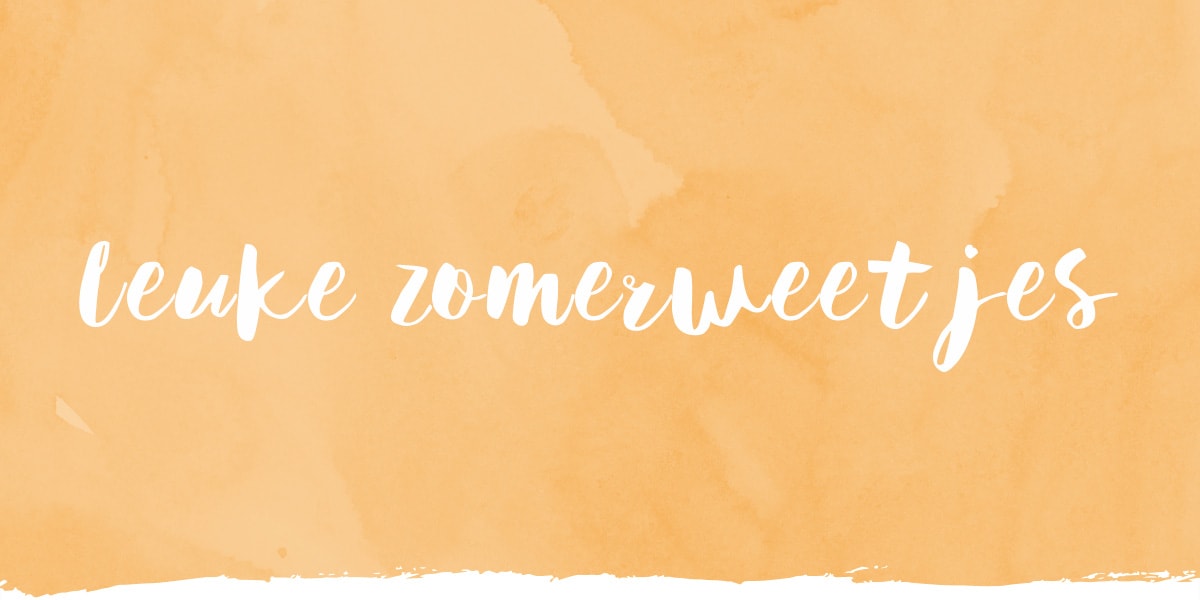 leuke zomerweetjes