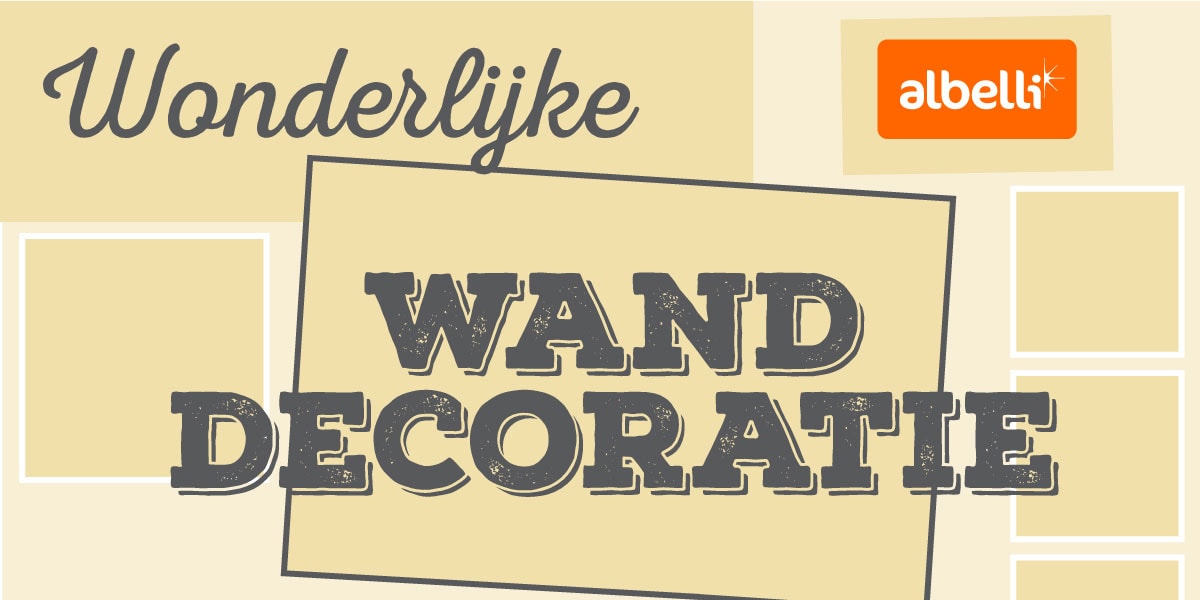 Wonderlijke

albelli

WAND
DECORATIE