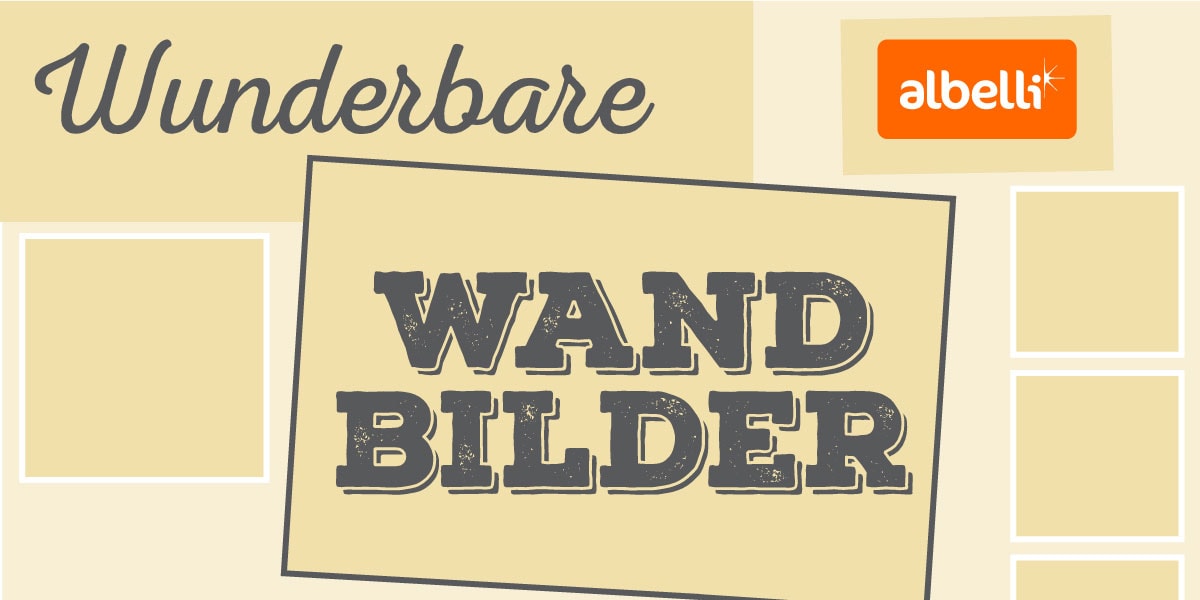 Wunderbare

albelli

WAND
BILDER